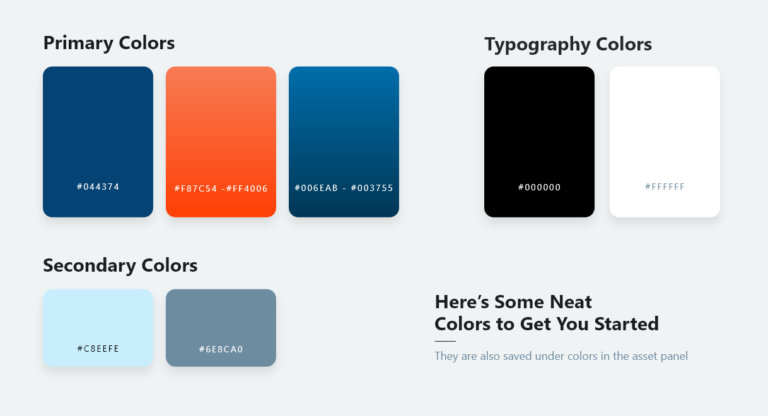 Primary Colors

#044374

#F87C54 -#FF4006

#006EAB - #003755

Typography Colors

#000000

#FFFFFF

Secondary Colors

#C8EEFE

#6E8CA0

Here's Some Neat Colors to Get You Started

They are also saved under colors in the asset panel