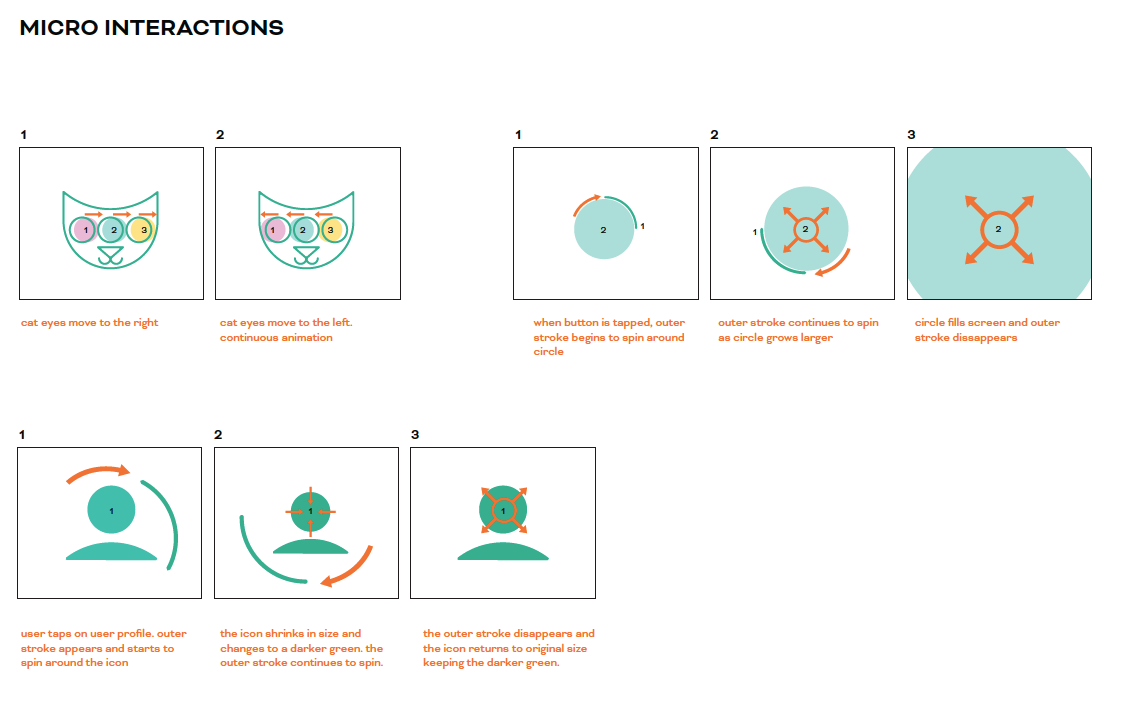 MICRO INTERACTIONS

1

1 2 3

cat eyes move to the right

2

1 2 3

cat eyes move to the left. continuous animation

1

2 1

when button is tapped, outer stroke begins to spin around circle

2

1 2

outer stroke continues to spin as circle grows larger

3

2

circle fills screen and outer stroke dissappears

1

1

user taps on user profile. outer stroke appears and starts to spin around the icon

2

1

the icon shrinks in size and changes to a darker green. the outer stroke continues to spin.

3

1

the outer stroke disappears and the icon returns to original size keeping the darker green.